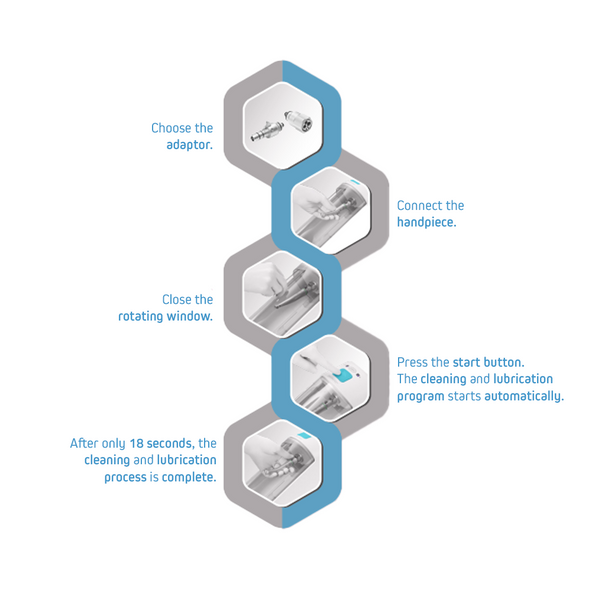 Choose the adaptor.

Connect the handpiece.

Close the rotating window.

Press the start button.
The cleaning and lubrication program starts automatically.

After only 18 seconds, the cleaning and lubrication process is complete.